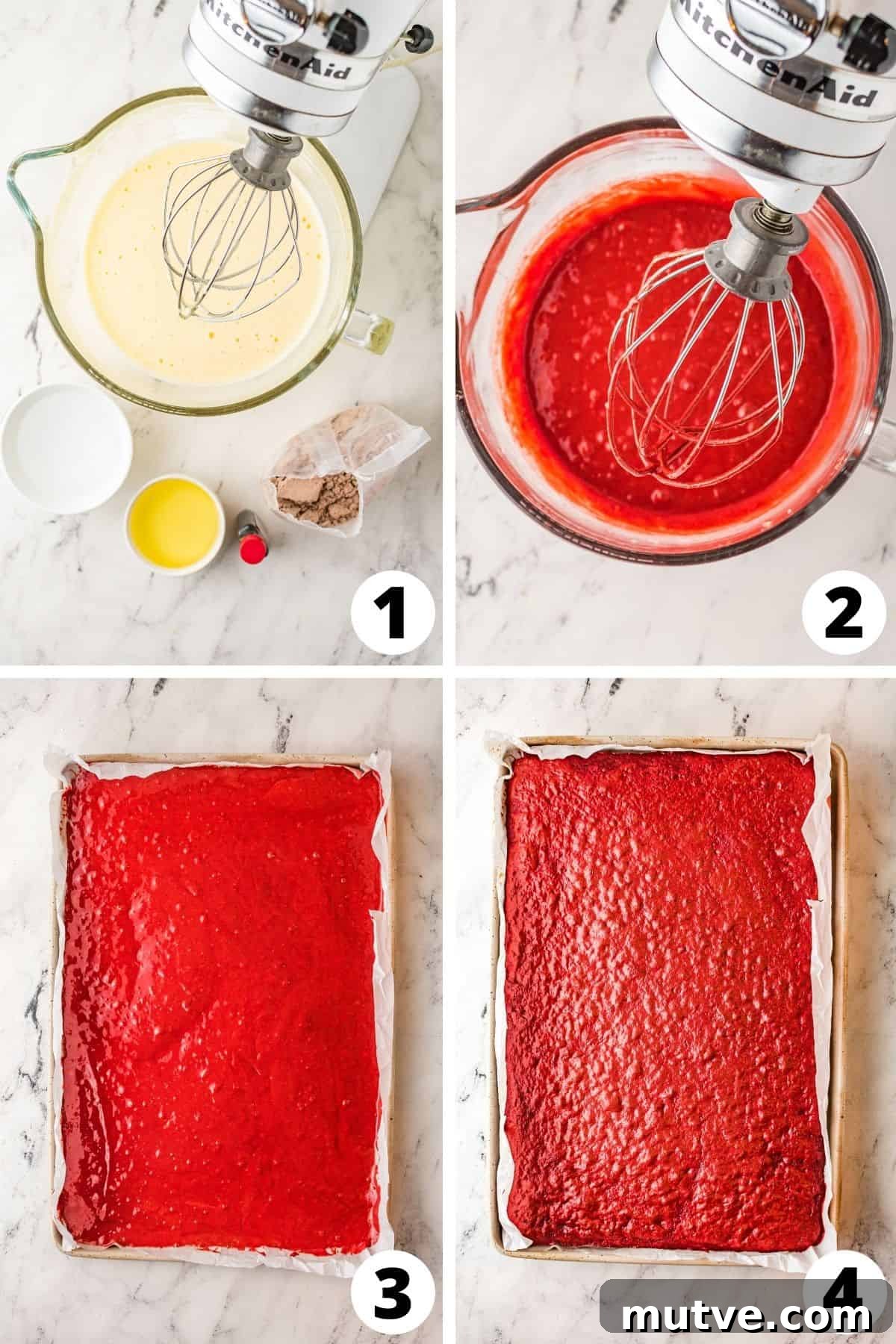 KitchenAid

1

KitchenAid

2

3

4

mutve.com