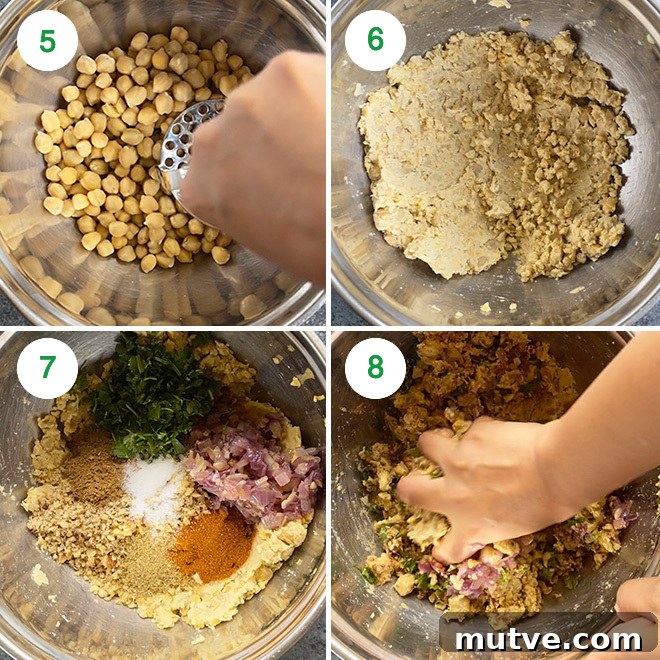 5

6

7

8

mutve.com